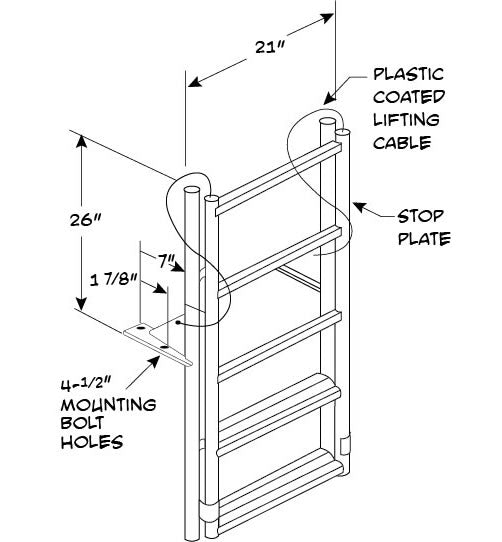 21"

PLASTIC COATED LIFTING CABLE

26"

STOP PLATE

7"

1 7/8"

4-1/2" MOUNTING BOLT HOLES